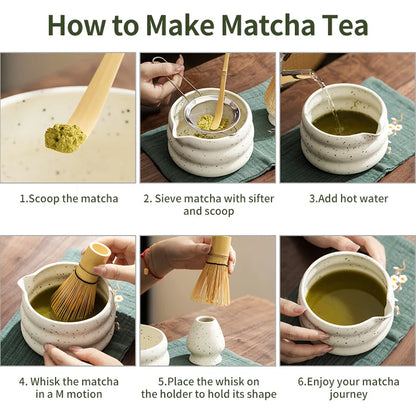 How to Make Matcha Tea

1.Scoop the matcha

2. Sieve matcha with sifter and scoop

3.Add hot water

4. Whisk the matcha in a M motion

5.Place the whisk on the holder to hold its shape

6.Enjoy your matcha journey